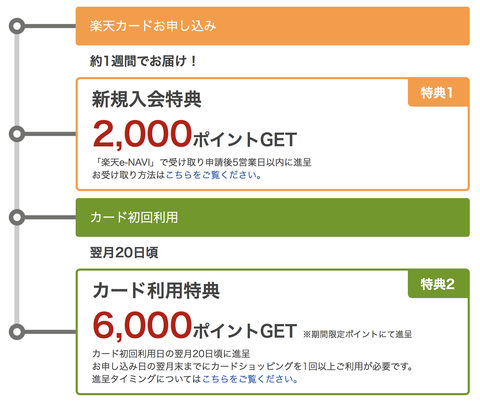 楽天カードお申し込み

約1週間でお届け！

特典1

新規入会特典

2,000ポイントGET

「楽天e-NAVI」で受け取り申請後5営業日以内に進呈
お受け取り方法はこちらをご覧ください。

カード初回利用

翌月20日頃

特典2

カード利用特典

6,000ポイントGET ※期間限定ポイントにて進呈

カード初回利用日の翌月20日頃に進呈
お申し込み日の翌月末までにカードショッピングを1回以上ご利用が必要です。
進呈タイミングについてはこちらをご覧ください。